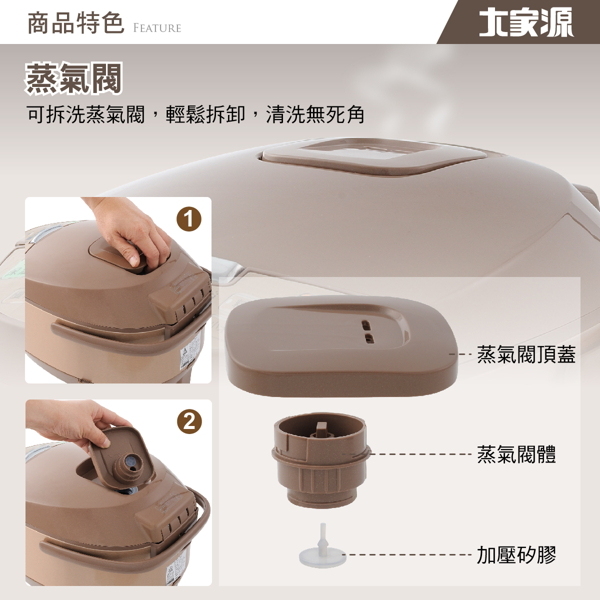 商品特色 FEATURE

大家源

蒸氣閥

可拆洗蒸氣閥，輕鬆拆卸，清洗無死角

1

2

蒸氣閥頂蓋

蒸氣閥體

加壓矽膠