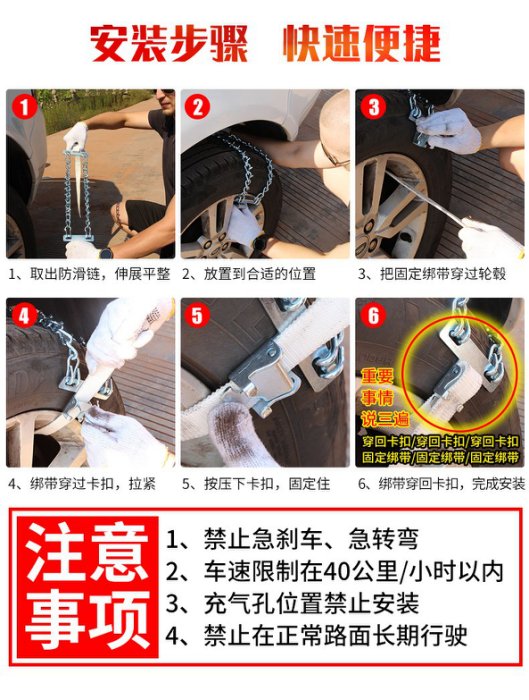 安装步骤 快速便捷

1

1、取出防滑链，伸展平整

2

2、放置到合适的位置

3

3、把固定绑带穿过轮毂

4

4、绑带穿过卡扣，拉紧

5

5、按压下卡扣，固定住

6

重要事情说三遍

穿回卡扣/穿回卡扣/穿回卡扣
固定绑带/固定绑带/固定绑带

6、绑带穿回卡扣，完成安装

注意事项

1、禁止急刹车、急转弯
2、车速限制在40公里/小时以内
3、充气孔位置禁止安装
4、禁止在正常路面长期行驶